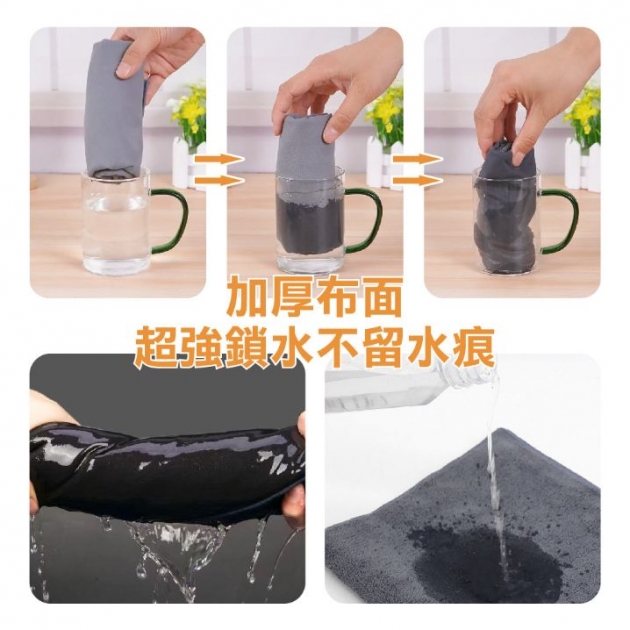 加厚布面
超強鎖水不留水痕